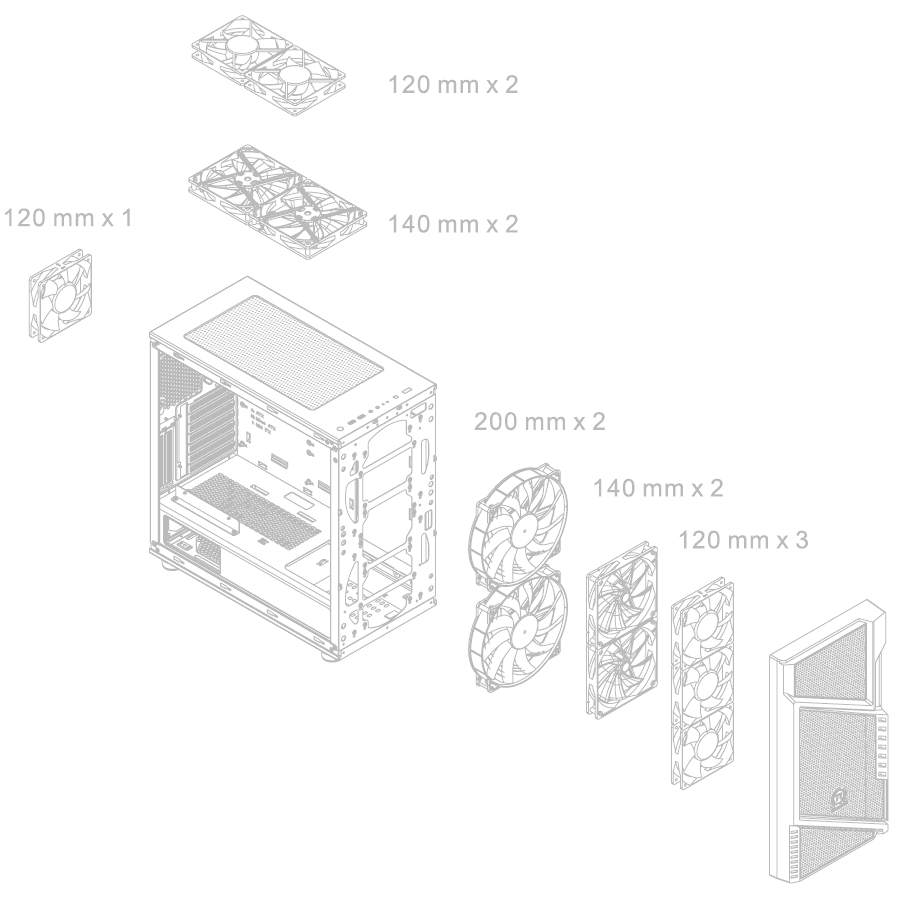 120 mm x 2

120 mm x 1

140 mm x 2

200 mm x 2

140 mm x 2

120 mm x 3